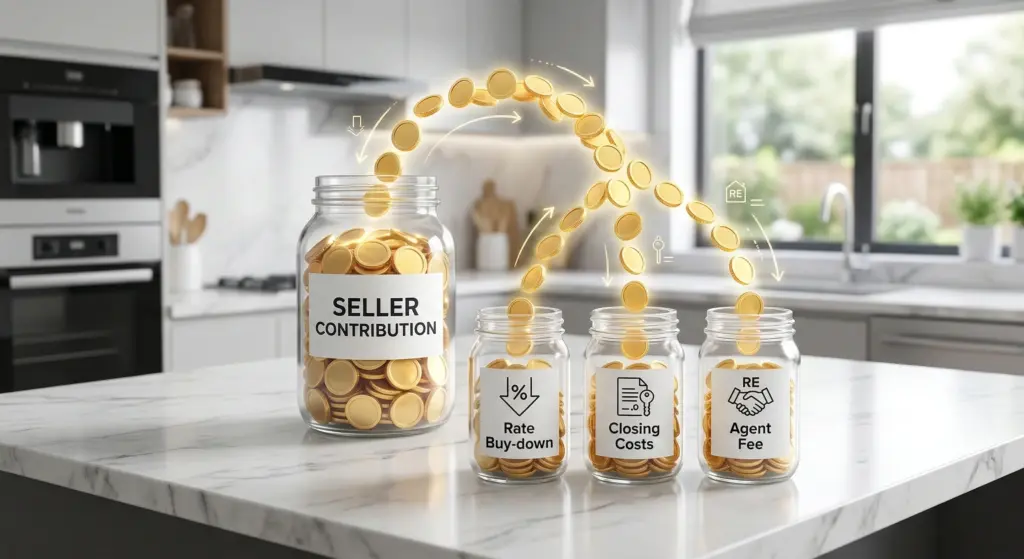 SELLER CONTRIBUTION

%

Rate Buy-down

Closing Costs

RE

Agent Fee

RE